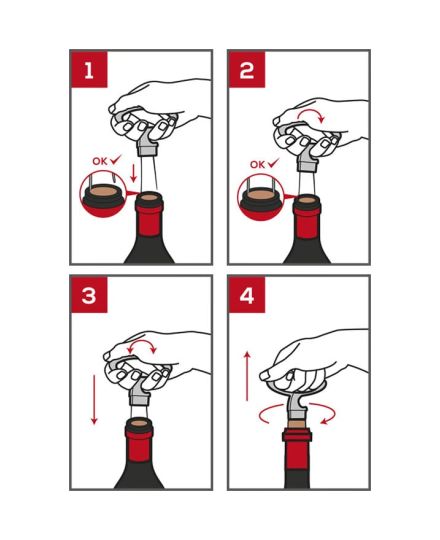 1

OK ✓

2

OK ✓

3

4