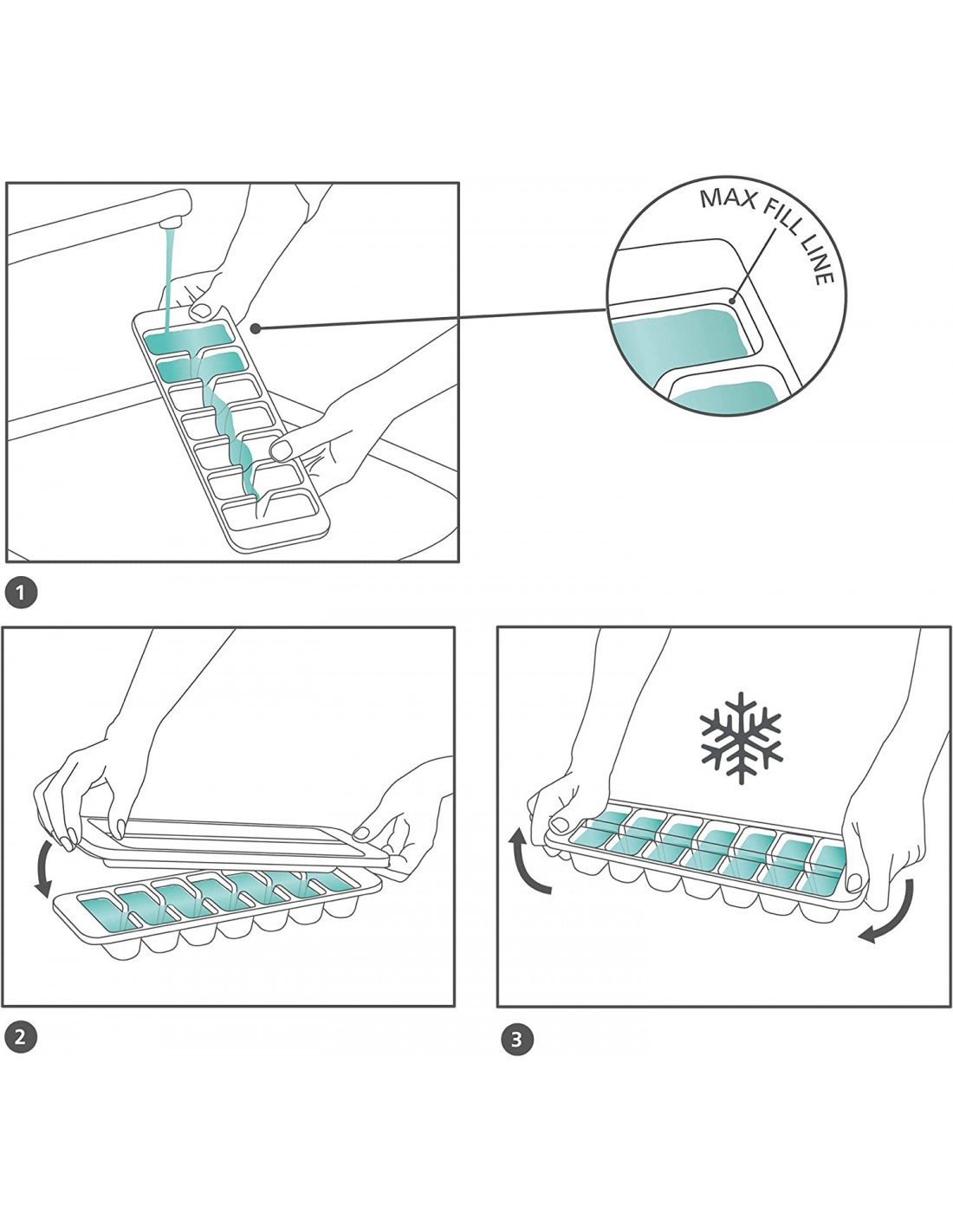 MAX FILL LINE

1

2

3